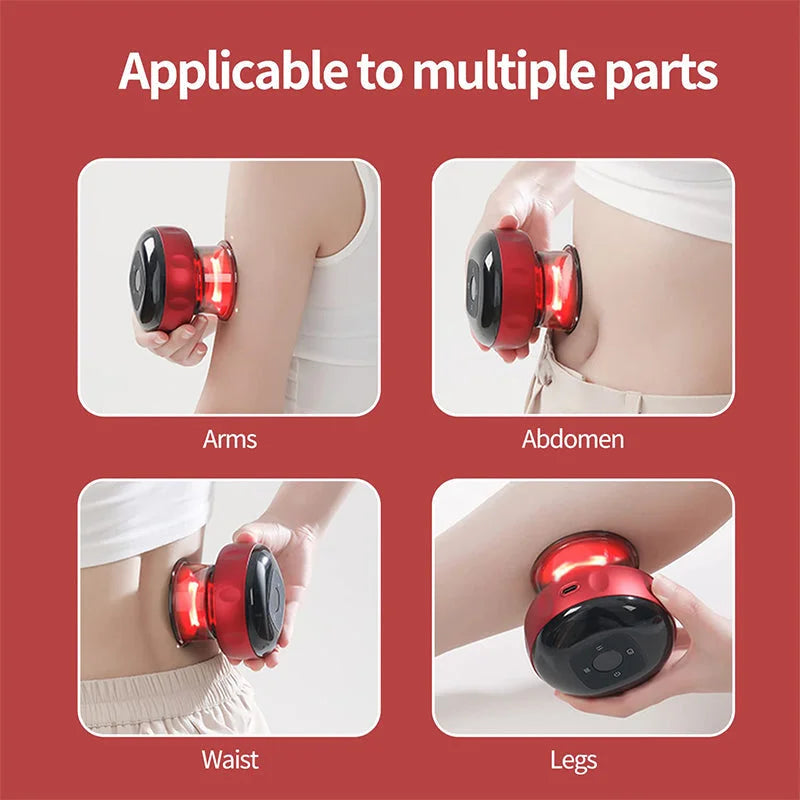 Applicable to multiple parts

Arms

Abdomen

Waist

Legs