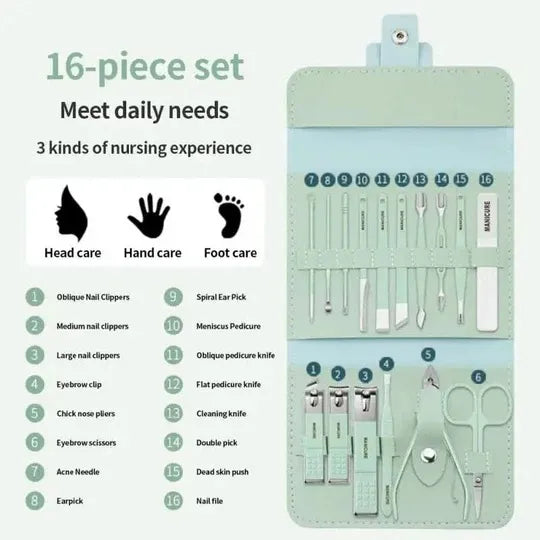 16-piece set

Meet daily needs

3 kinds of nursing experience

Head care Hand care Foot care

1 Oblique Nail Clippers
2 Medium nail clippers
3 Large nail clippers
4 Eyebrow clip
5 Chick nose pliers
6 Eyebrow scissors
7 Acne Needle
8 Earpick

9 Spiral Ear Pick
10 Meniscus Pedicure
11 Oblique pedicure knife
12 Flat pedicure knife
13 Cleaning knife
14 Double pick
15 Dead skin push
16 Nail file

7 8 9 10 11 12 13 14 15 16

MANICURE MANICURE MANICURE MANICURE

MANICURE

1 2 3 4 5 6

MANICURE MANICURE MANICURE MANICURE